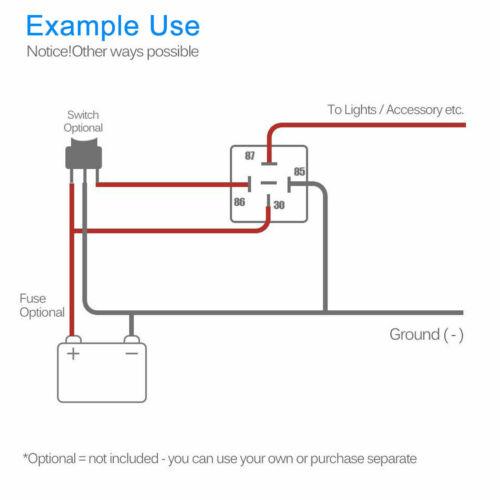 Example Use
Notice!Other ways possible

Switch Optional

To Lights / Accessory etc.

87
85
86
30

Fuse Optional

Ground ( - )

+
−

*Optional = not included - you can use your own or purchase separate