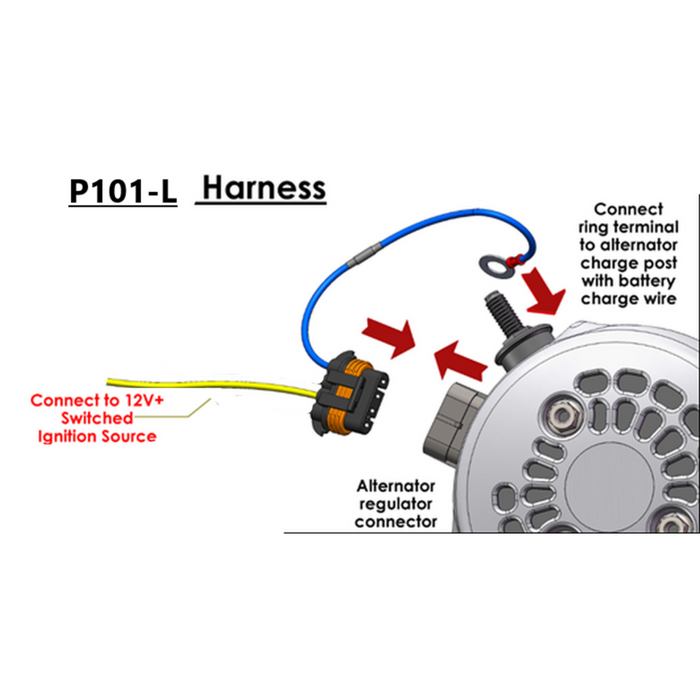 P101-L Harness

Connect ring terminal to alternator charge post with battery charge wire

Connect to 12V+ Switched Ignition Source

Alternator regulator connector