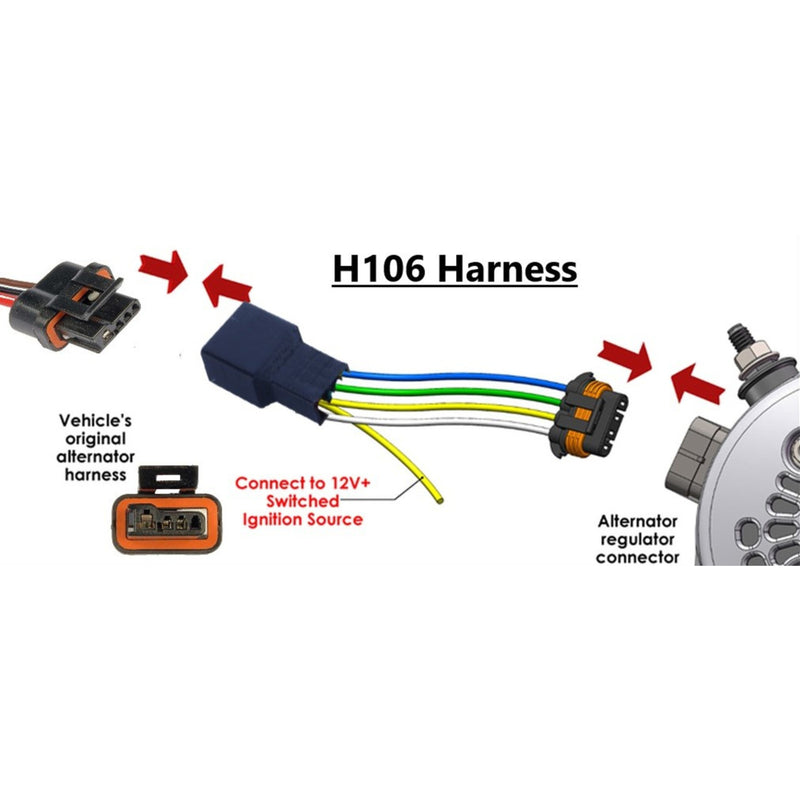 H106 Harness

Vehicle's original alternator harness

Connect to 12V+ Switched Ignition Source

Alternator regulator connector