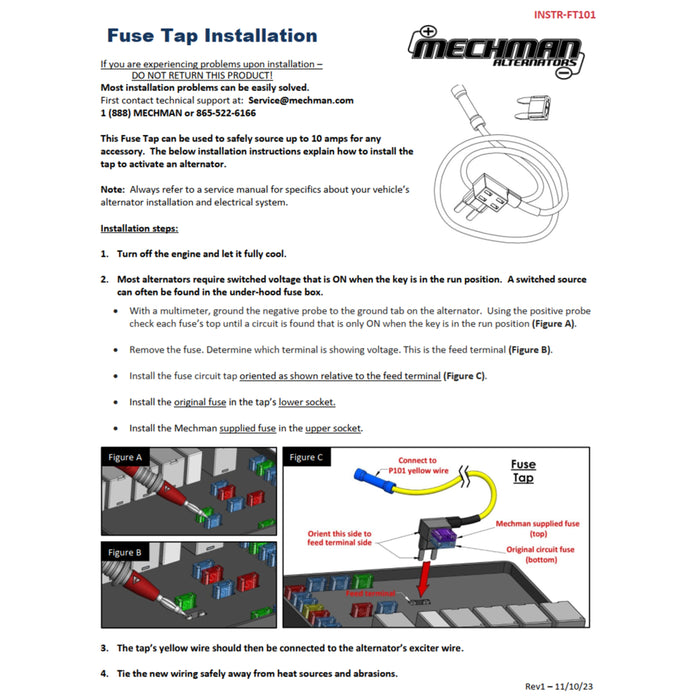 INSTR-FT101

Fuse Tap Installation

MECHMAN ALTERNATORS

If you are experiencing problems upon installation – DO NOT RETURN THIS PRODUCT!
Most installation problems can be easily solved.
First contact technical support at: Service@mechman.com
1 (888) MECHMAN or 865-522-6166

This Fuse Tap can be used to safely source up to 10 amps for any accessory. The below installation instructions explain how to install the tap to activate an alternator.

Note: Always refer to a service manual for specifics about your vehicle's alternator installation and electrical system.

Installation steps:

1. Turn off the engine and let it fully cool.

2. Most alternators require switched voltage that is ON when the key is in the run position. A switched source can often be found in the under-hood fuse box.

• With a multimeter, ground the negative probe to the ground tab on the alternator. Using the positive probe check each fuse's top until a circuit is found that is only ON when the key is in the run position (Figure A).

• Remove the fuse. Determine which terminal is showing voltage. This is the feed terminal (Figure B).

• Install the fuse circuit tap oriented as shown relative to the feed terminal (Figure C).

• Install the original fuse in the tap's lower socket.

• Install the Mechman supplied fuse in the upper socket.

Figure A

Figure B

Figure C

Connect to P101 yellow wire

Fuse Tap

Orient this side to feed terminal side

Mechman supplied fuse (top)

Original circuit fuse (bottom)

Feed terminal

3. The tap's yellow wire should then be connected to the alternator's exciter wire.

4. Tie the new wiring safely away from heat sources and abrasions.

Rev1 – 11/10/23